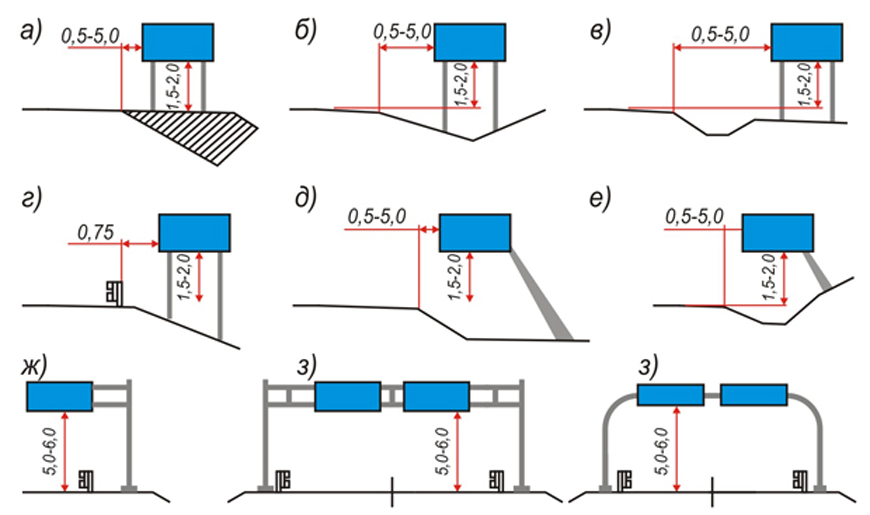 а) 0,5-5,0 1,5-2,0

б) 0,5-5,0 1,5-2,0

в) 0,5-5,0 1,5-2,0

г) 0,75 1,5-2,0

д) 0,5-5,0 1,5-2,0

е) 0,5-5,0 1,5-2,0

ж) 5,0-6,0

з) 5,0-6,0

з) 5,0-6,0